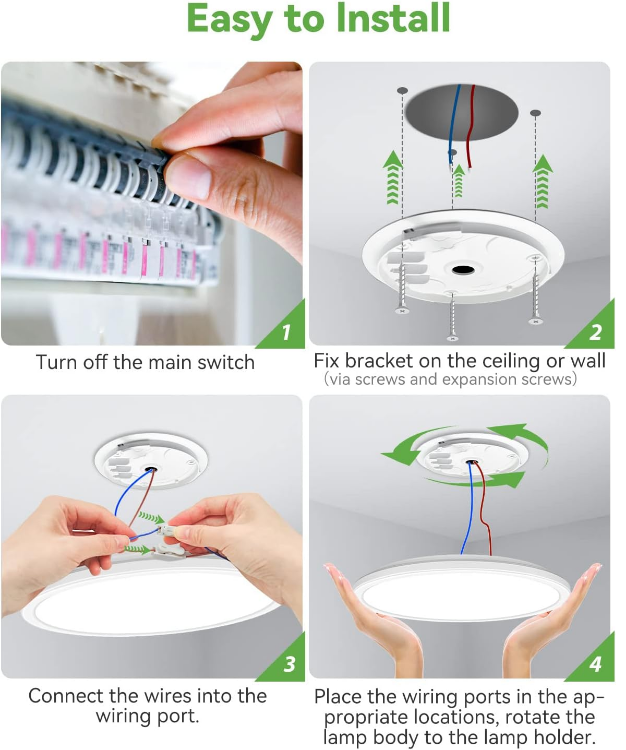 Easy to Install

1

Turn off the main switch

2

Fix bracket on the ceiling or wall
(via screws and expansion screws)

3

Connect the wires into the wiring port.

4

Place the wiring ports in the appropriate locations, rotate the lamp body to the lamp holder.